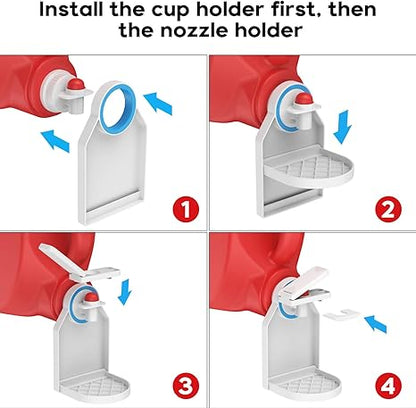 Install the cup holder first, then the nozzle holder

1

2

3

4